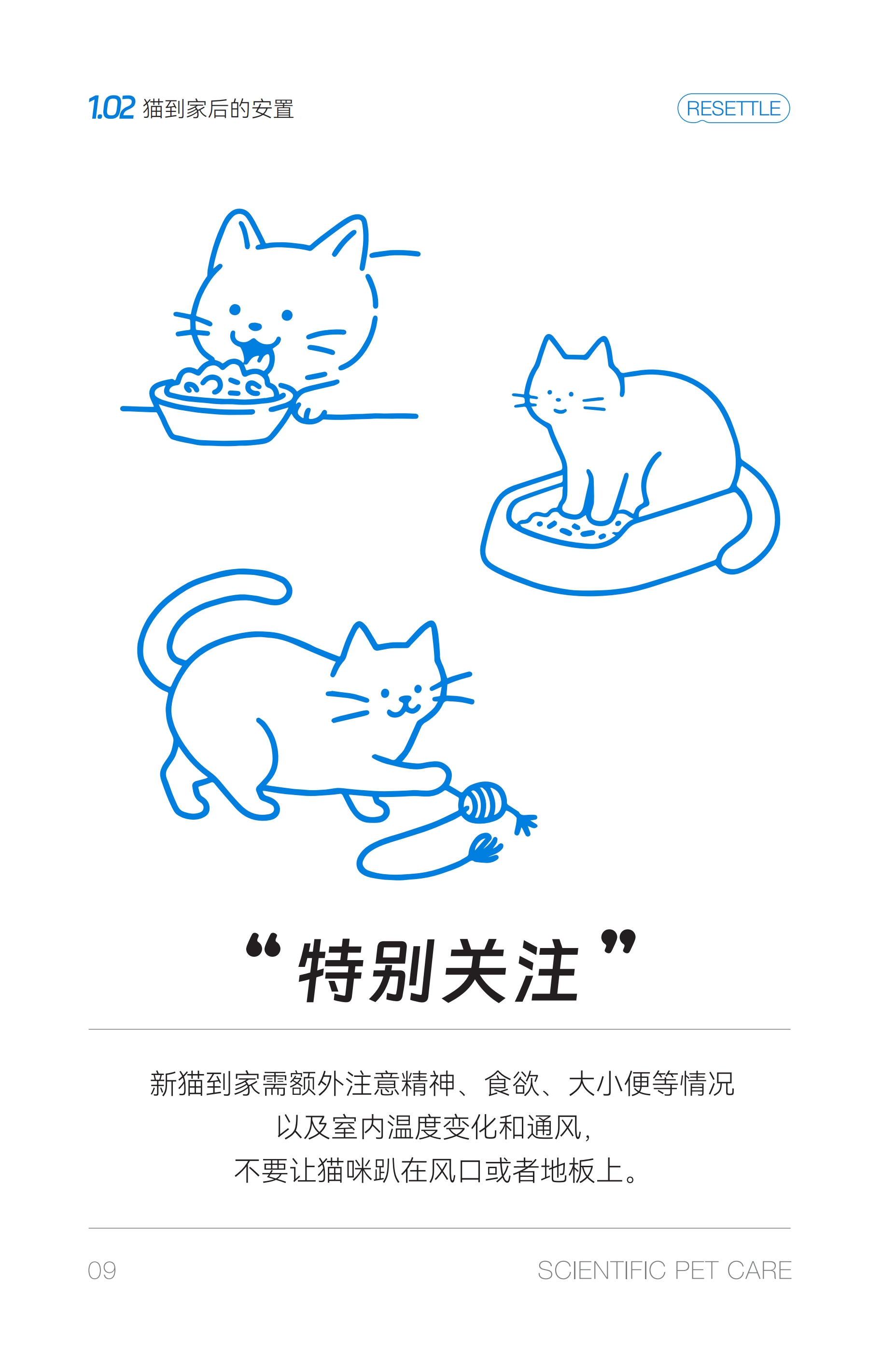 1.02 猫到家后的安置

RESETTLE

“特别关注”

新猫到家需额外注意精神、食欲、大小便等情况
以及室内温度变化和通风，
不要让猫咪趴在风口或者地板上。

09

SCIENTIFIC PET CARE