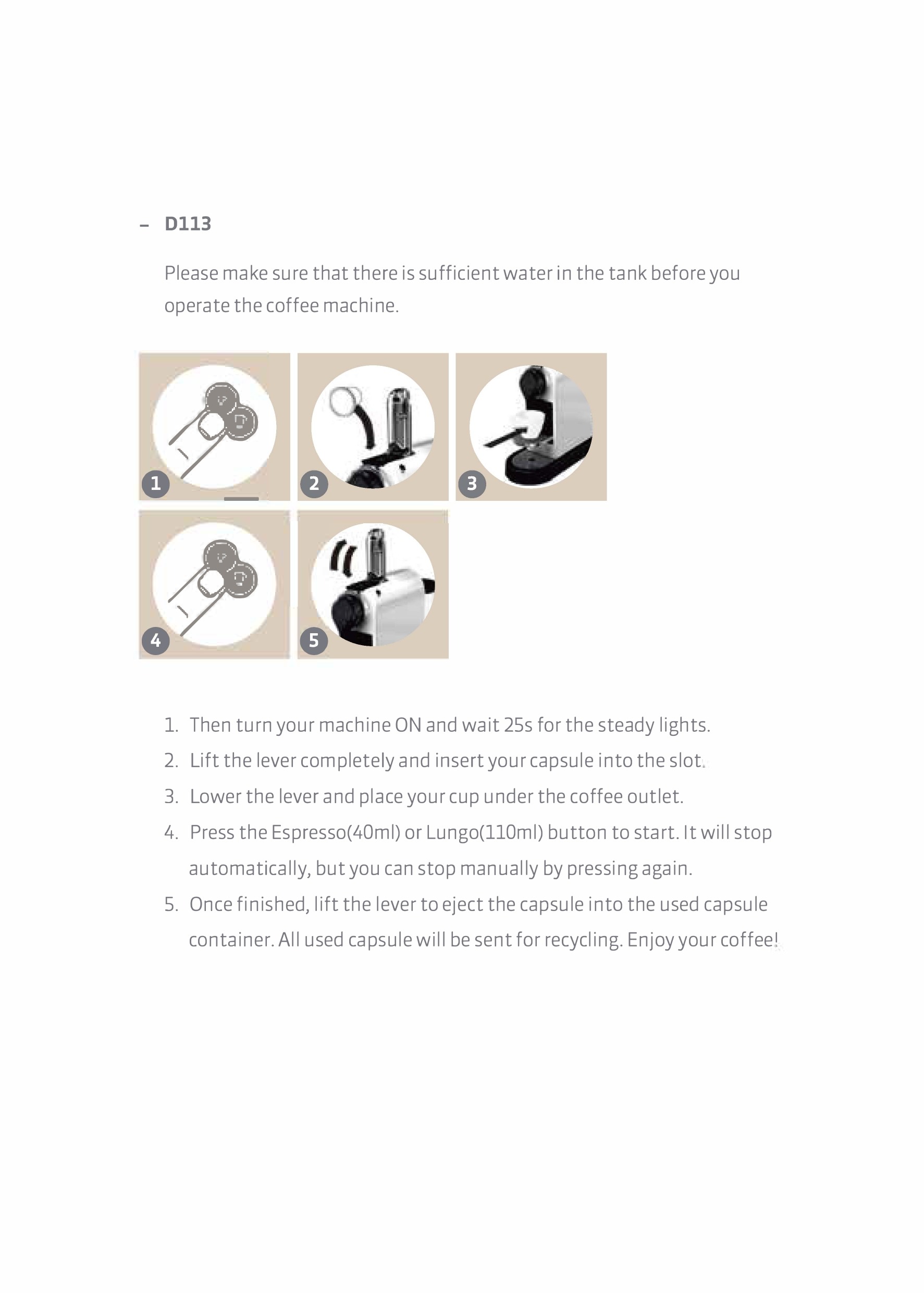 – D113

Please make sure that there is sufficient water in the tank before you operate the coffee machine.

1

2

3

4

5

1. Then turn your machine ON and wait 25s for the steady lights.
2. Lift the lever completely and insert your capsule into the slot.
3. Lower the lever and place your cup under the coffee outlet.
4. Press the Espresso(40ml) or Lungo(110ml) button to start. It will stop automatically, but you can stop manually by pressing again.
5. Once finished, lift the lever to eject the capsule into the used capsule container. All used capsule will be sent for recycling. Enjoy your coffee!